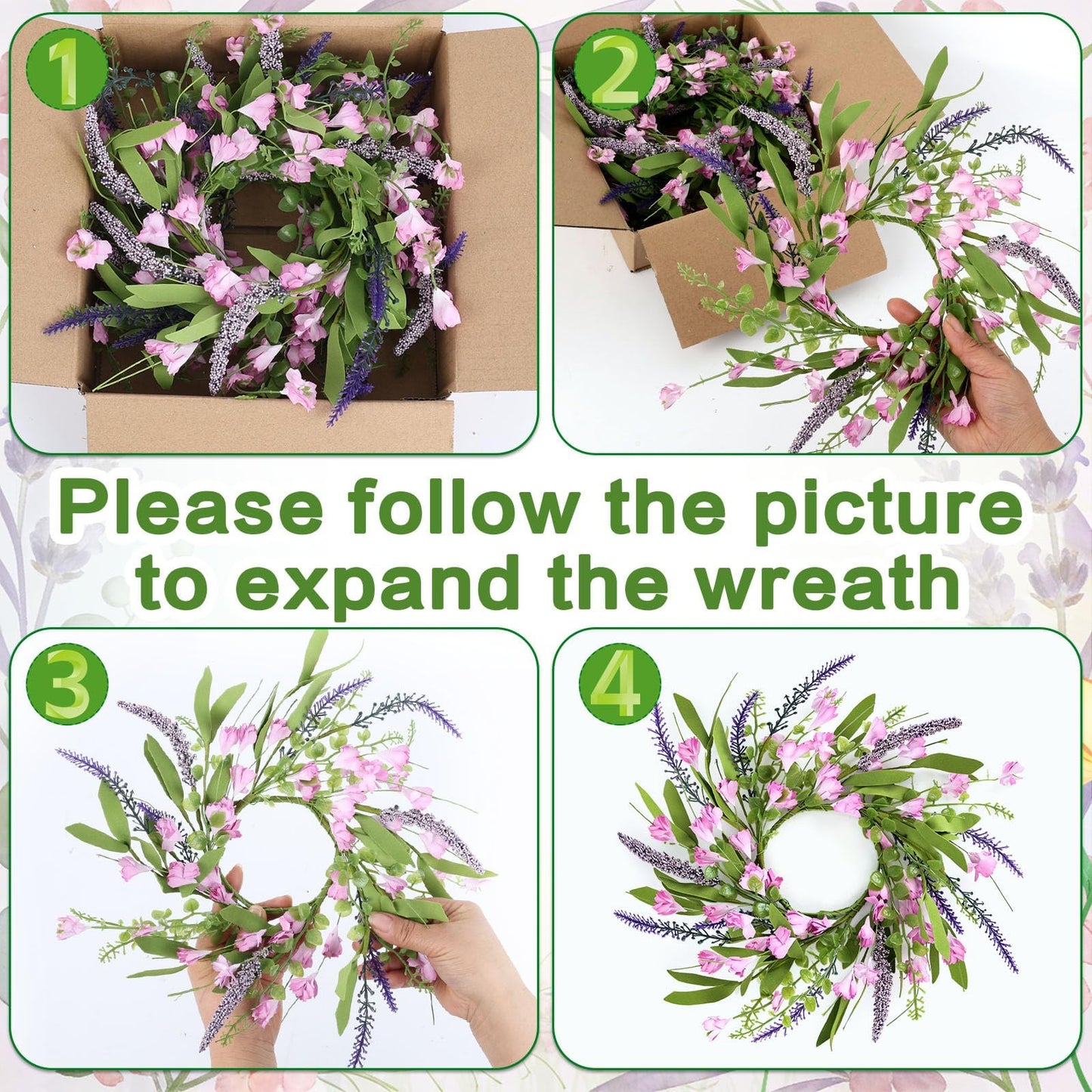 1

2

Please follow the picture to expand the wreath

3

4